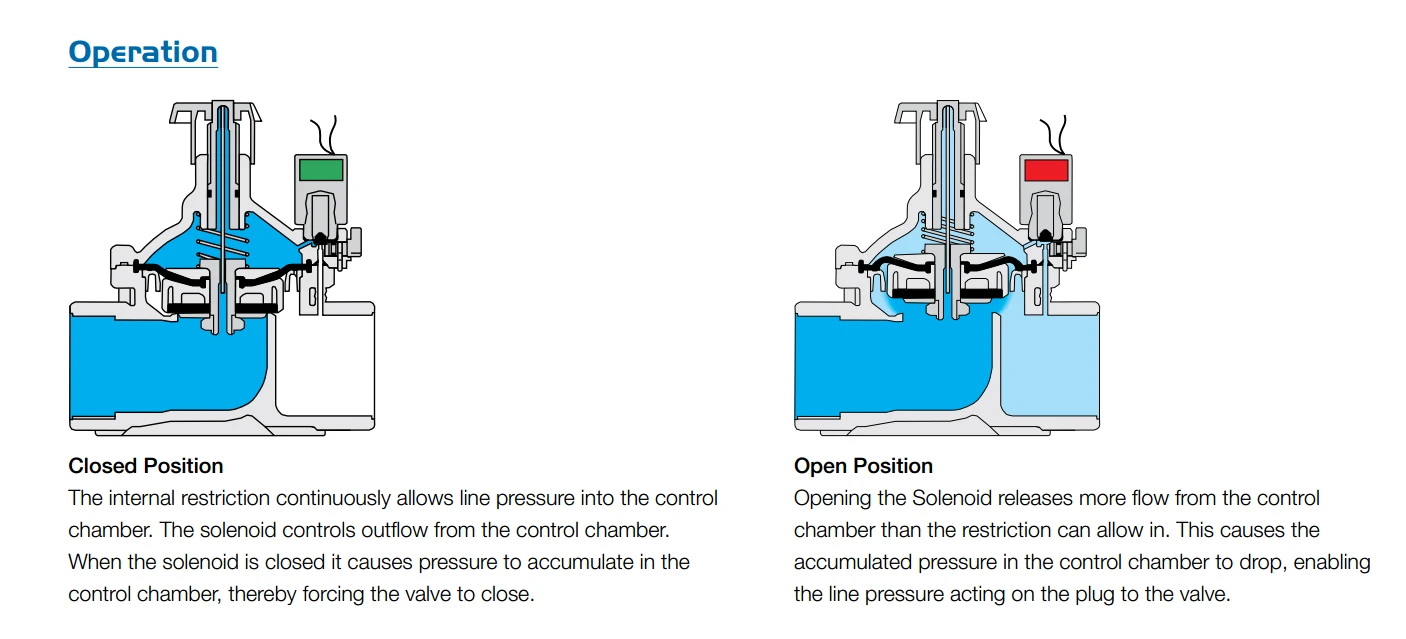 Operation

Closed Position
The internal restriction continuously allows line pressure into the control chamber. The solenoid controls outflow from the control chamber. When the solenoid is closed it causes pressure to accumulate in the control chamber, thereby forcing the valve to close.

Open Position
Opening the Solenoid releases more flow from the control chamber than the restriction can allow in. This causes the accumulated pressure in the control chamber to drop, enabling the line pressure acting on the plug to the valve.