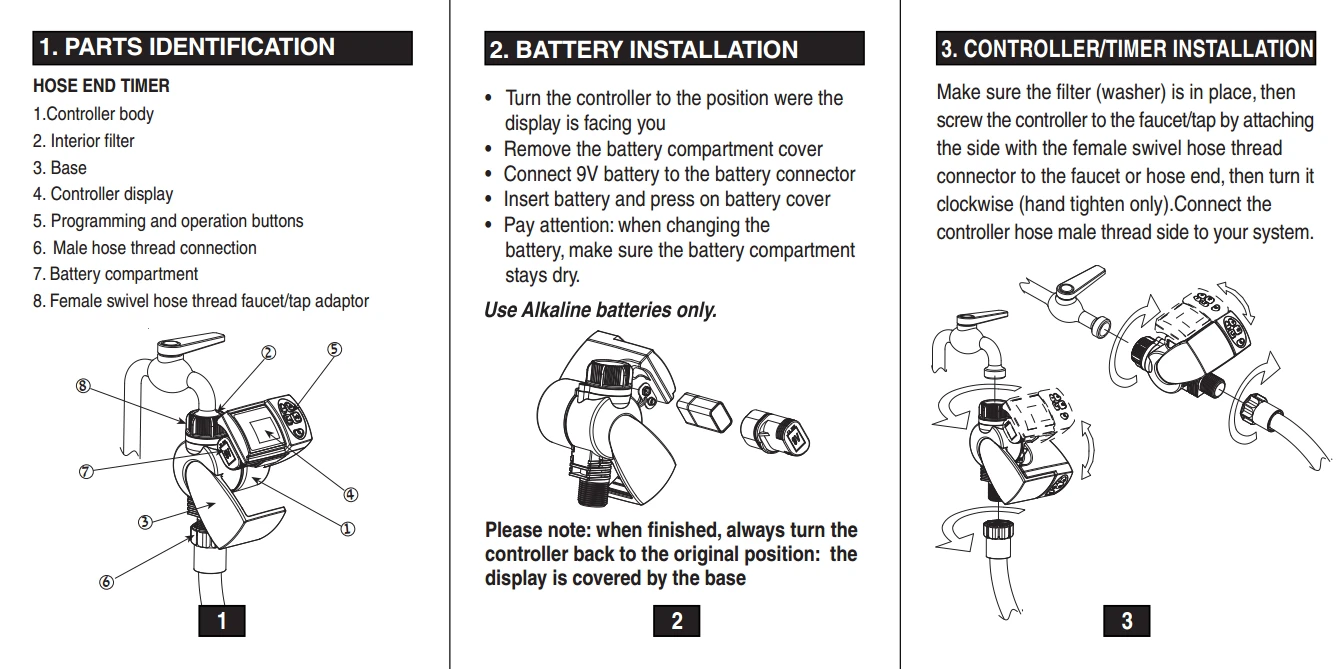 1. PARTS IDENTIFICATION

HOSE END TIMER

1.Controller body
2. Interior filter
3. Base
4. Controller display
5. Programming and operation buttons
6. Male hose thread connection
7. Battery compartment
8. Female swivel hose thread faucet/tap adaptor

②
⑤
⑧
⑦
④
③
①
⑥

1

2. BATTERY INSTALLATION

• Turn the controller to the position were the display is facing you
• Remove the battery compartment cover
• Connect 9V battery to the battery connector
• Insert battery and press on battery cover
• Pay attention: when changing the battery, make sure the battery compartment stays dry.

Use Alkaline batteries only.

Please note: when finished, always turn the controller back to the original position: the display is covered by the base

2

3. CONTROLLER/TIMER INSTALLATION

Make sure the filter (washer) is in place, then screw the controller to the faucet/tap by attaching the side with the female swivel hose thread connector to the faucet or hose end, then turn it clockwise (hand tighten only).Connect the controller hose male thread side to your system.

3